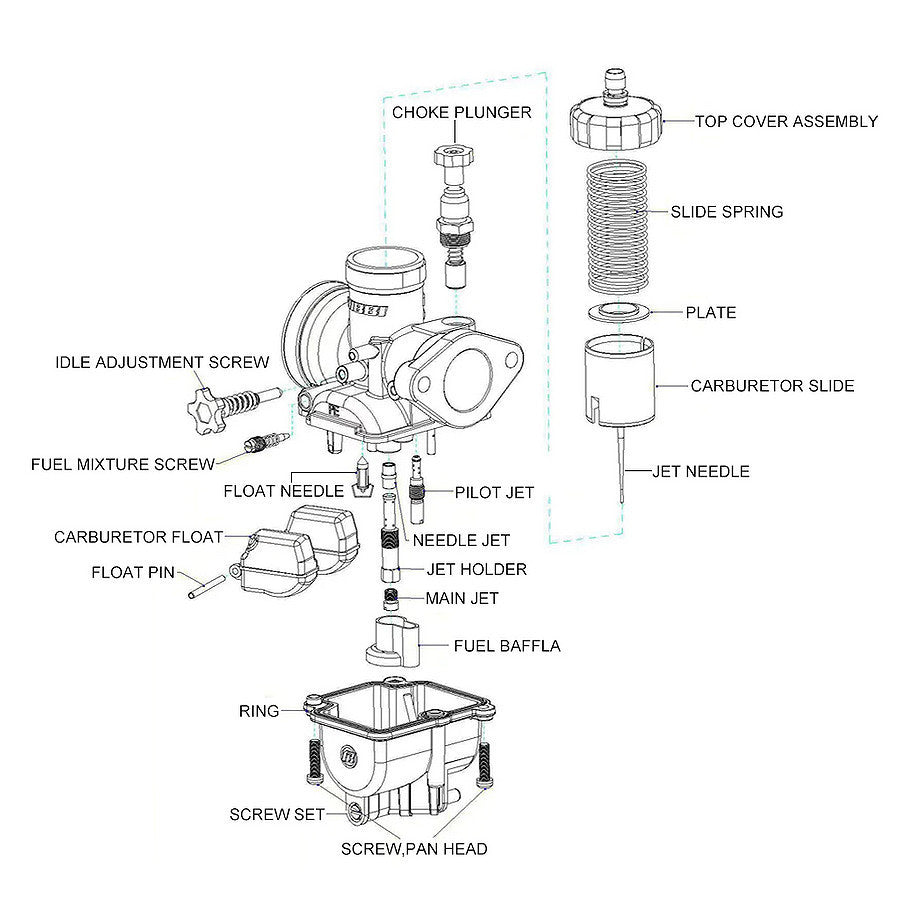 CHOKE PLUNGER

TOP COVER ASSEMBLY

SLIDE SPRING

PLATE

CARBURETOR SLIDE

JET NEEDLE

IDLE ADJUSTMENT SCREW

FUEL MIXTURE SCREW

FLOAT NEEDLE

PILOT JET

CARBURETOR FLOAT

NEEDLE JET

FLOAT PIN

JET HOLDER

MAIN JET

FUEL BAFFLA

RING

SCREW SET

SCREW,PAN HEAD